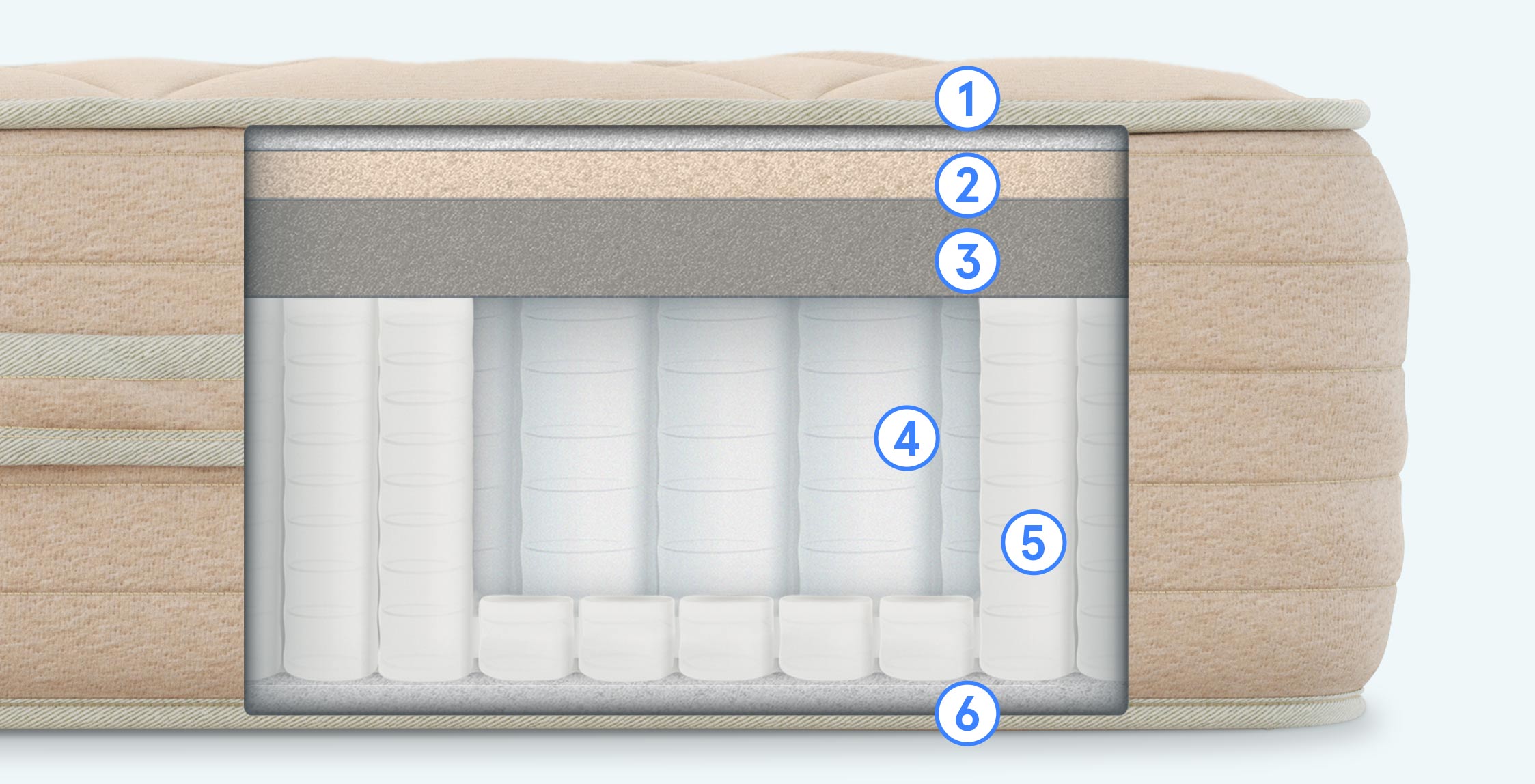 1
2
3
4
5
6