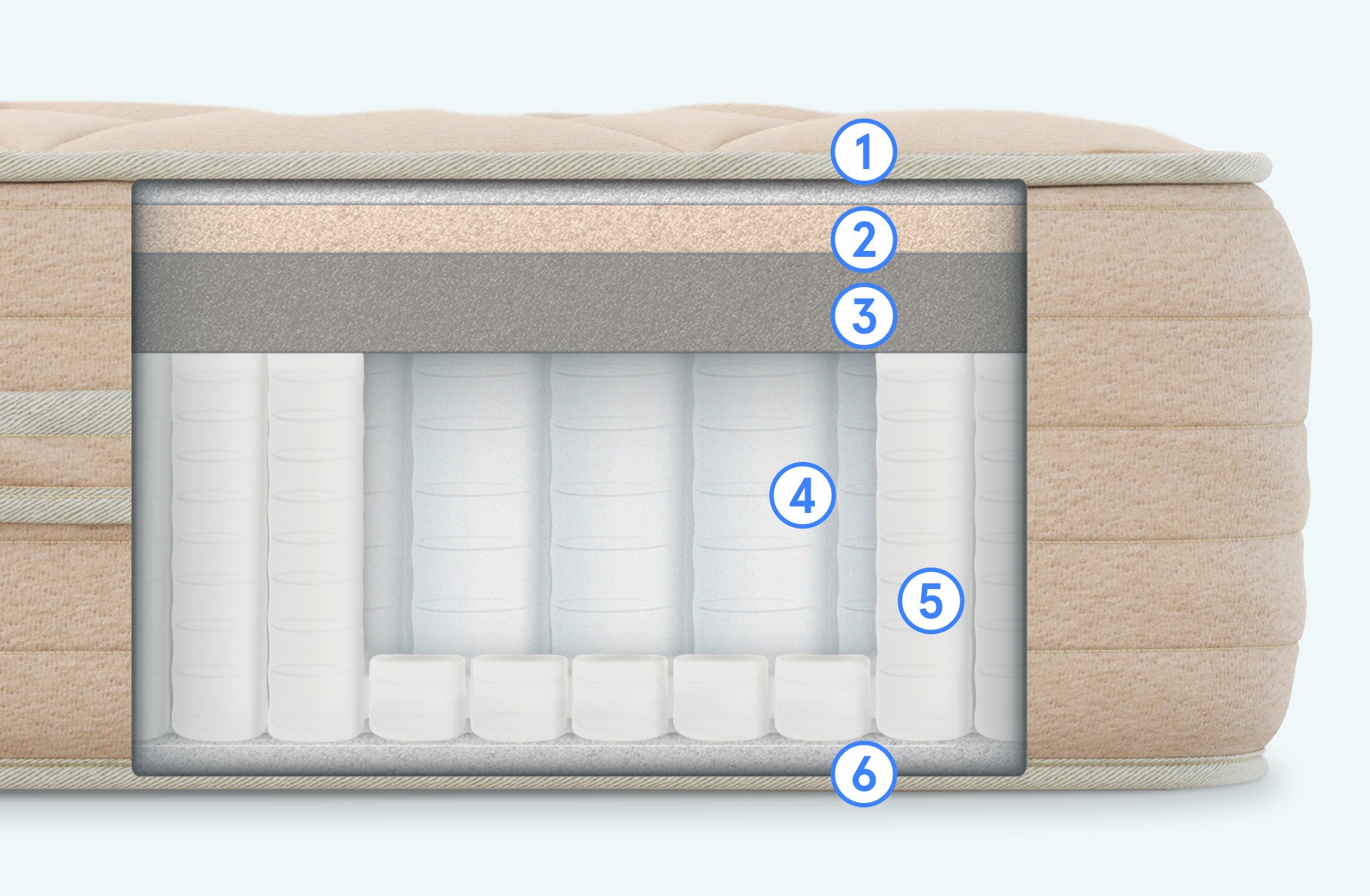 1
2
3
4
5
6